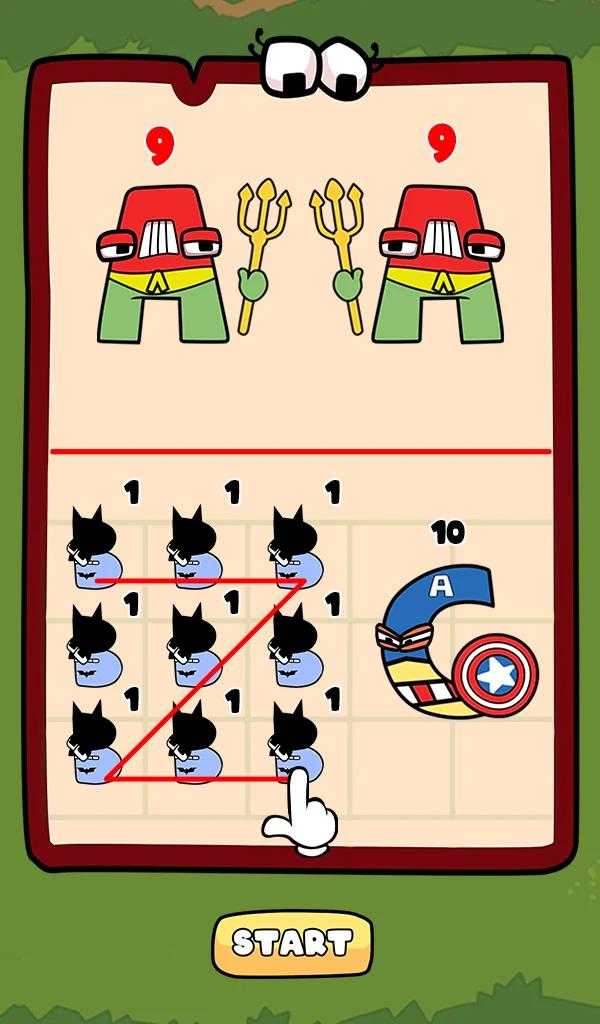 9
9
1
1
1
10
A
1
1
1
1
1
1
START