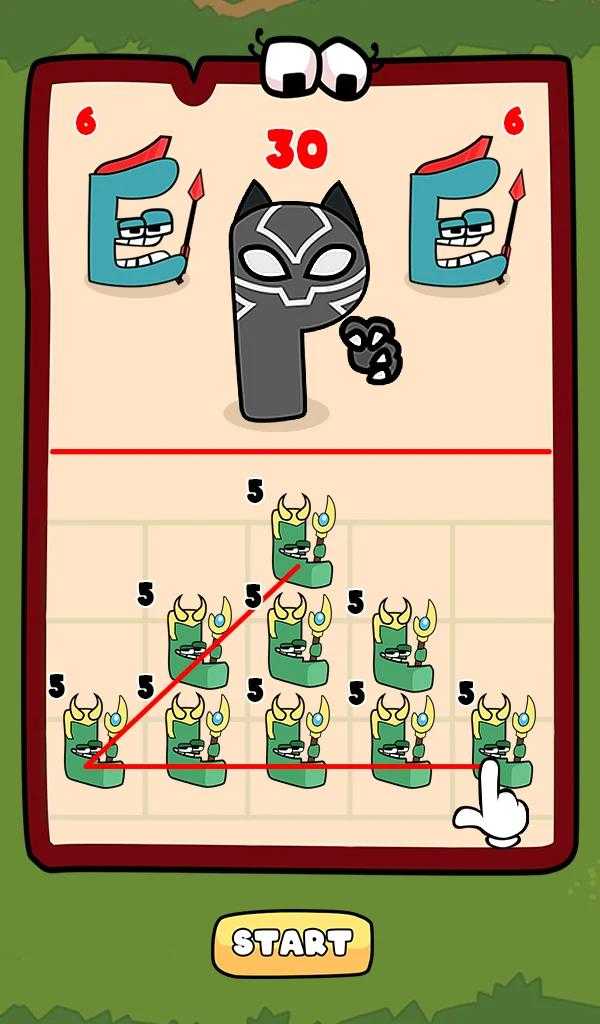 6

30

6

5

5

5

5

5

5

5

5

5

START